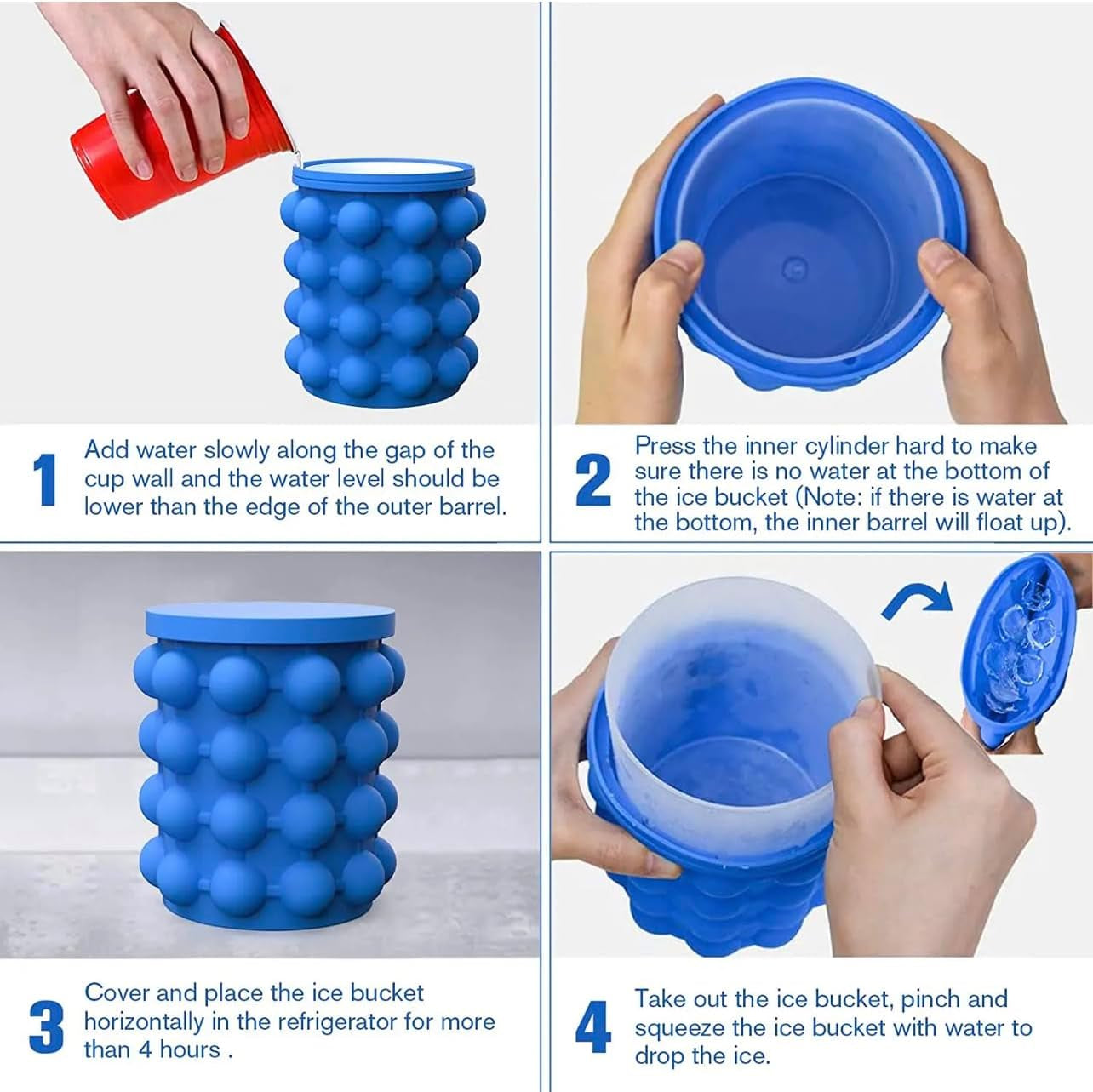 1 Add water slowly along the gap of the cup wall and the water level should be lower than the edge of the outer barrel.

2 Press the inner cylinder hard to make sure there is no water at the bottom of the ice bucket (Note: if there is water at the bottom, the inner barrel will float up).

3 Cover and place the ice bucket horizontally in the refrigerator for more than 4 hours .

4 Take out the ice bucket, pinch and squeeze the ice bucket with water to drop the ice.