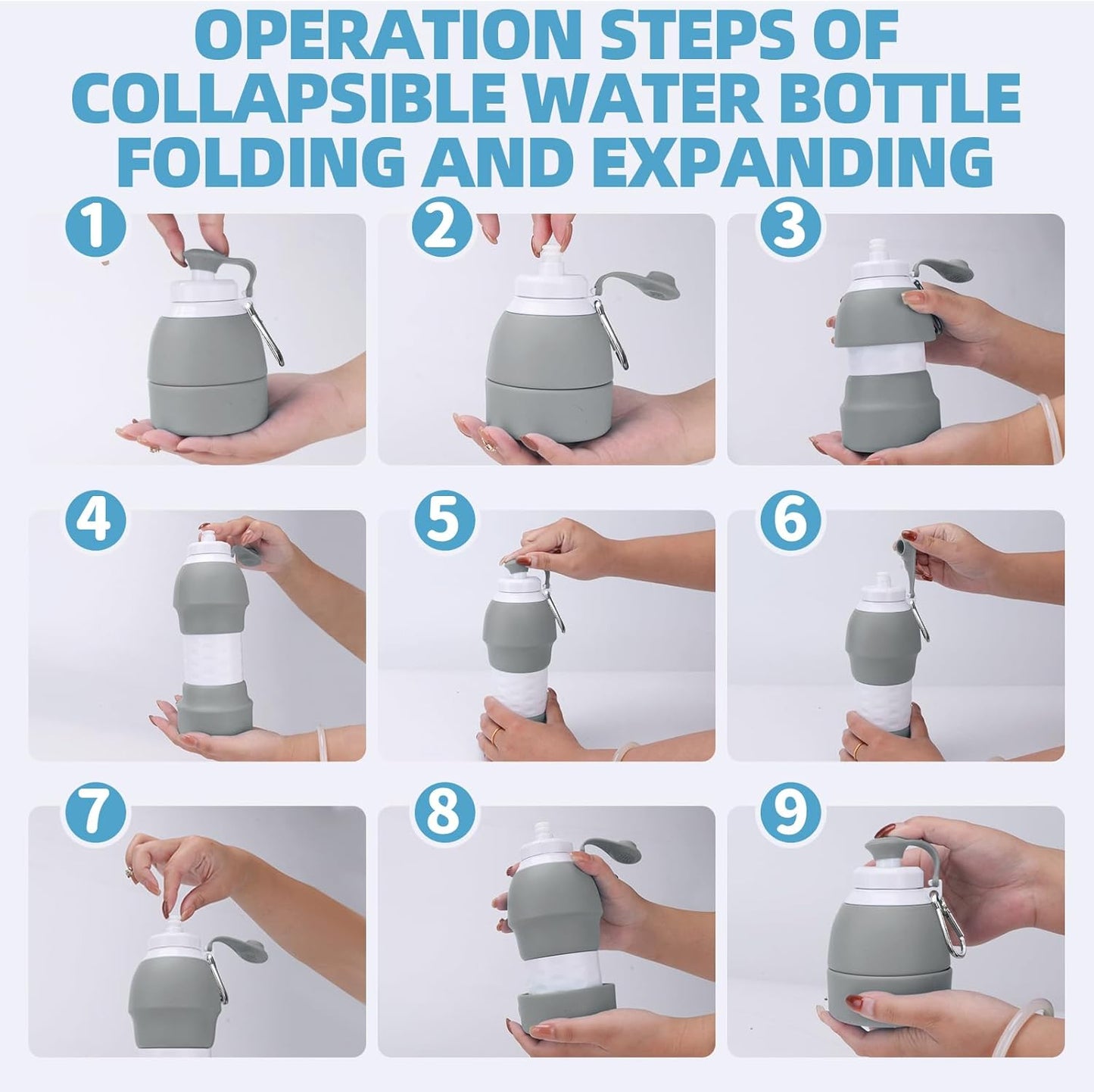 OPERATION STEPS OF COLLAPSIBLE WATER BOTTLE FOLDING AND EXPANDING

1

2

3

4

5

6

7

8

9